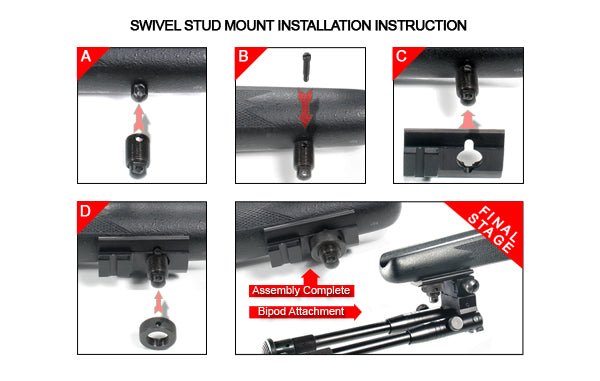 SWIVEL STUD MOUNT INSTALLATION INSTRUCTION

A

B

C

D

FINAL STAGE

Assembly Complete

Bipod Attachment