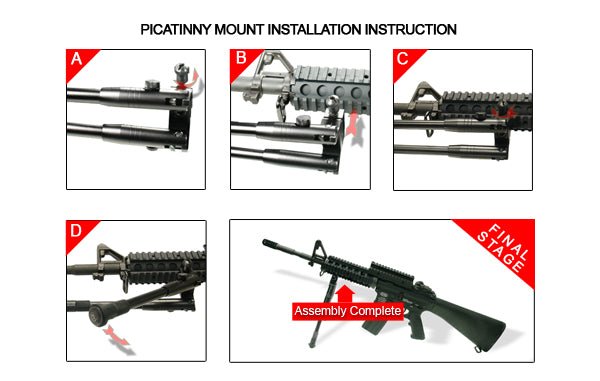 PICATINNY MOUNT INSTALLATION INSTRUCTION

A

B

C

D

FINAL STAGE

Assembly Complete