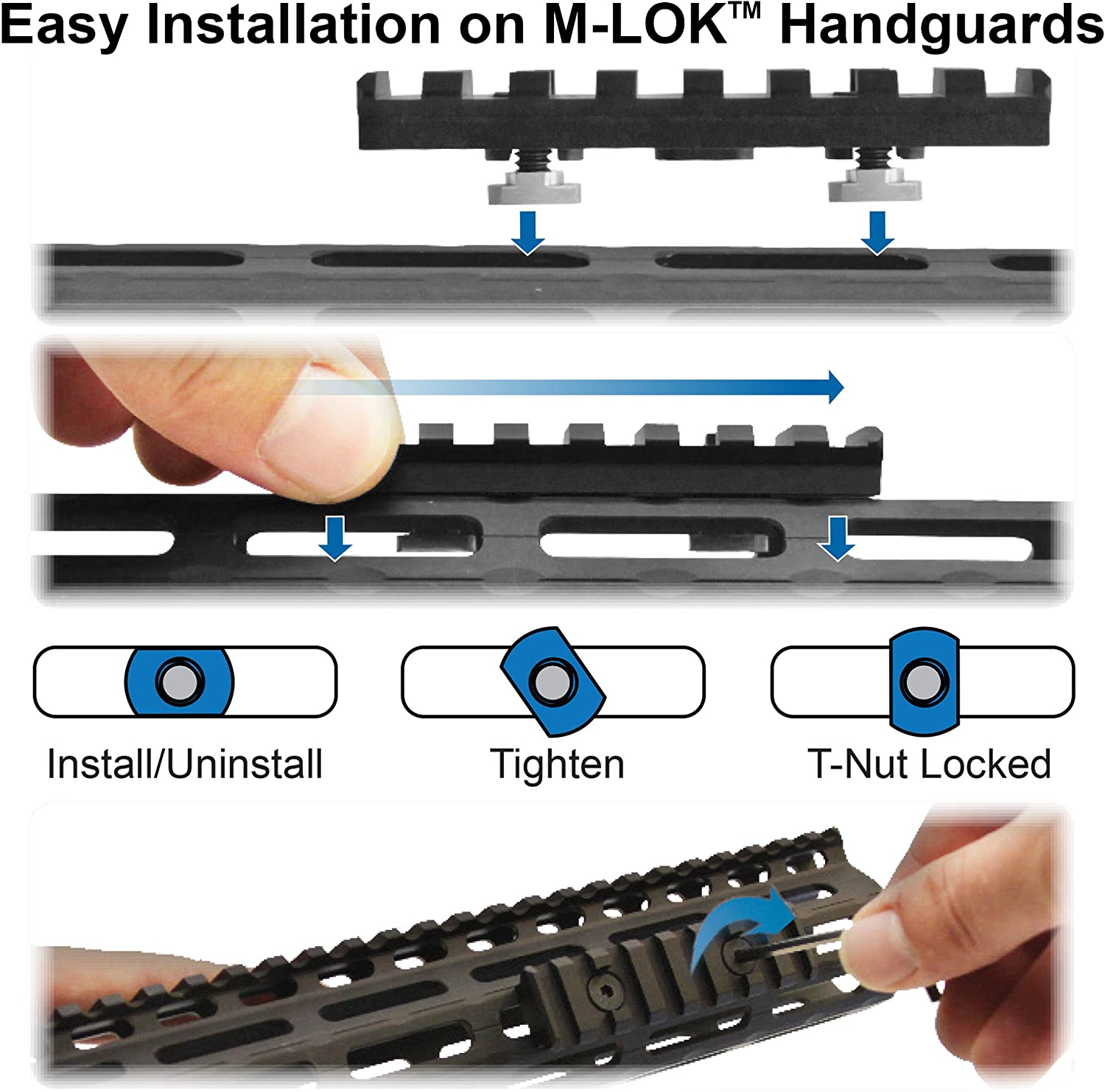 Easy Installation on M-LOK™ Handguards

Install/Uninstall

Tighten

T-Nut Locked