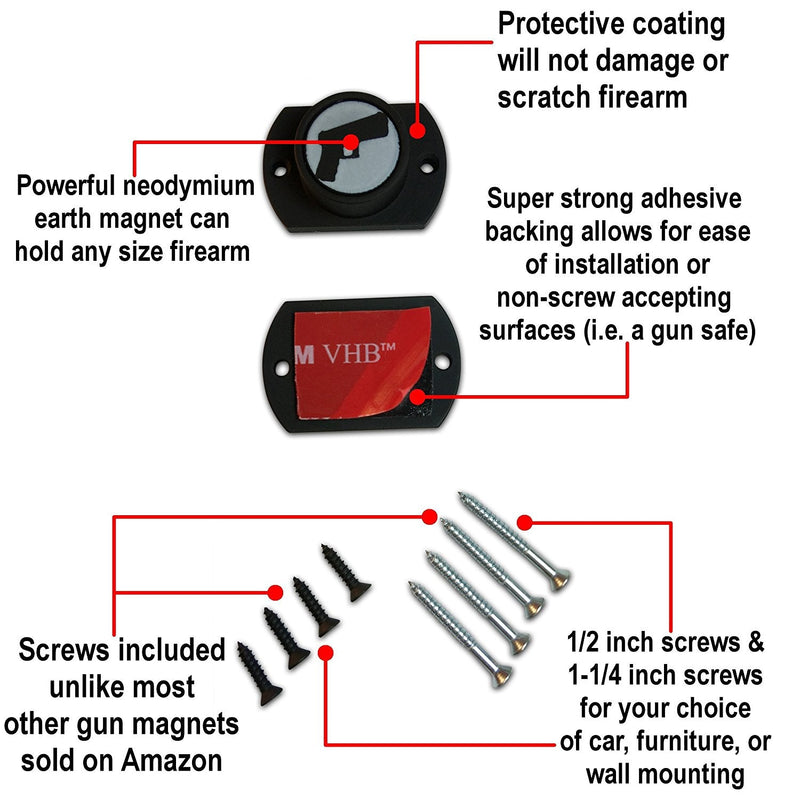 Protective coating will not damage or scratch firearm

Powerful neodymium earth magnet can hold any size firearm

Super strong adhesive backing allows for ease of installation or non-screw accepting surfaces (i.e. a gun safe)

M VHB™

Screws included unlike most other gun magnets sold on Amazon

1/2 inch screws & 1-1/4 inch screws for your choice of car, furniture, or wall mounting