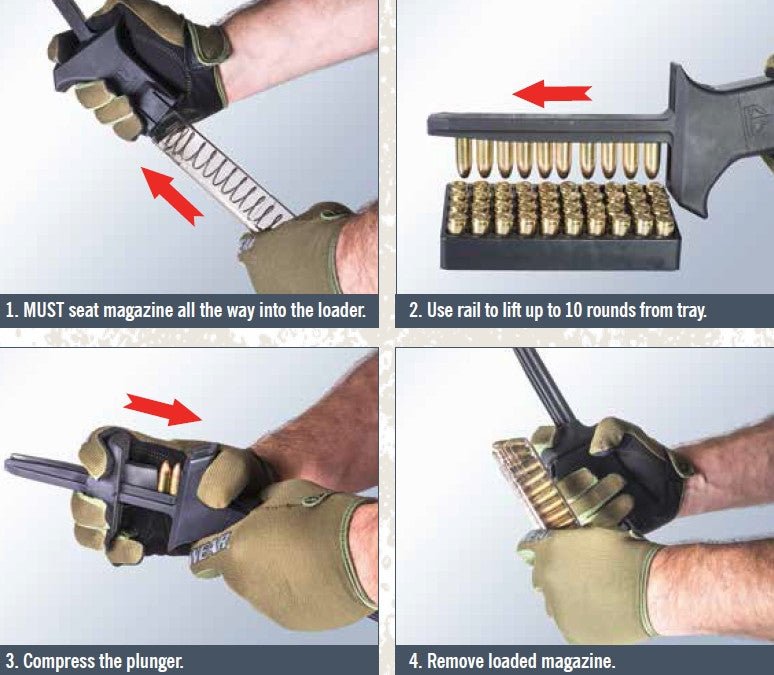 1. MUST seat magazine all the way into the loader.

2. Use rail to lift up to 10 rounds from tray.

3. Compress the plunger.

4. Remove loaded magazine.