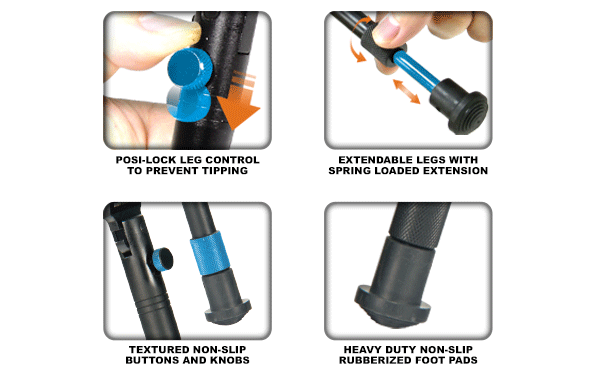 POSI-LOCK LEG CONTROL TO PREVENT TIPPING

EXTENDABLE LEGS WITH SPRING LOADED EXTENSION

TEXTURED NON-SLIP BUTTONS AND KNOBS

HEAVY DUTY NON-SLIP RUBBERIZED FOOT PADS