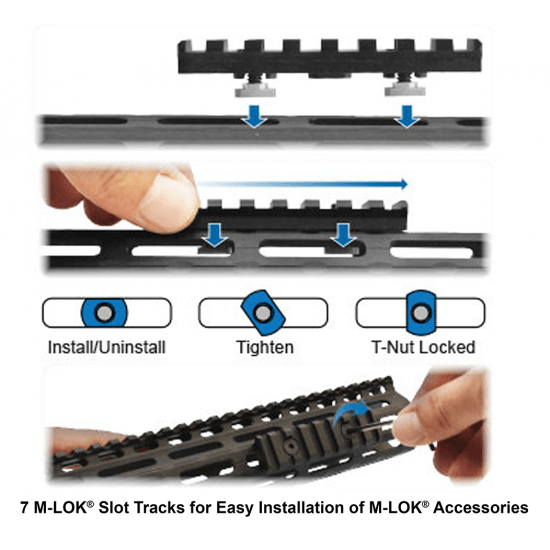 Install/Uninstall

Tighten

T-Nut Locked

7 M-LOK® Slot Tracks for Easy Installation of M-LOK® Accessories