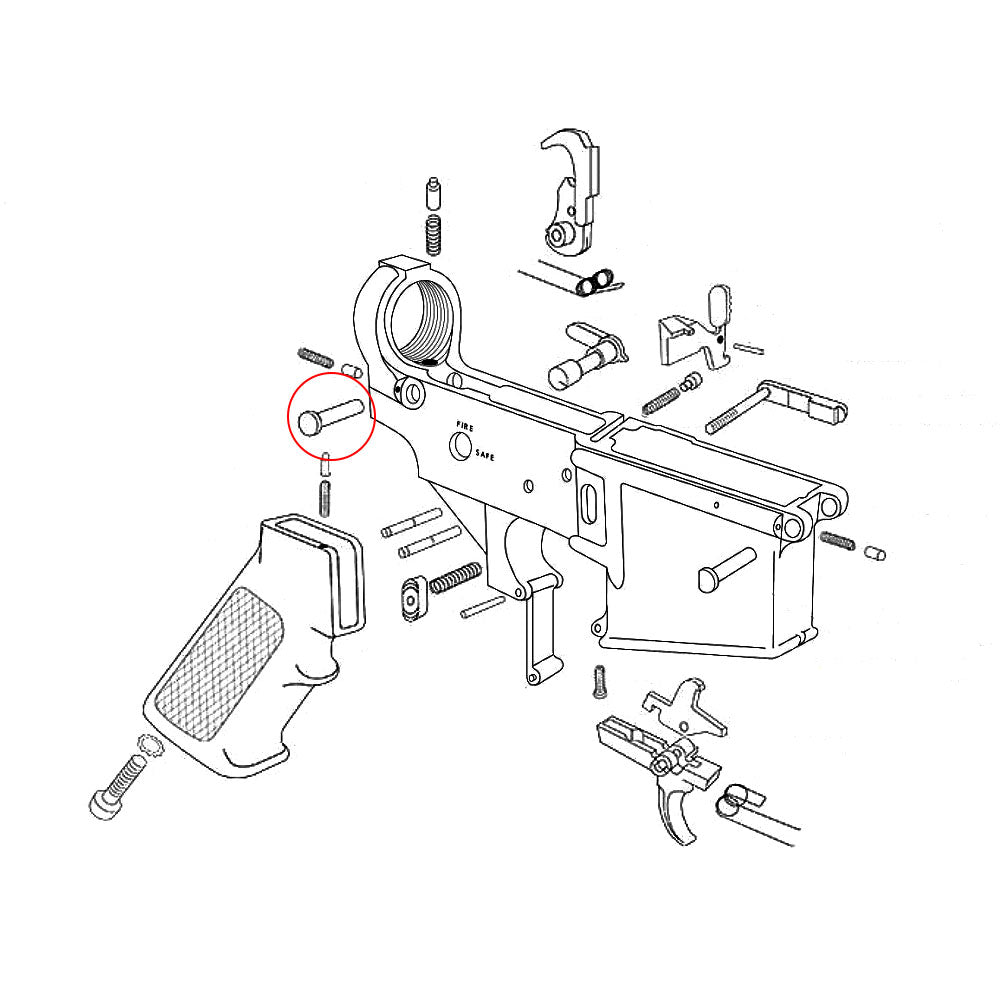 FIRE
SAFE