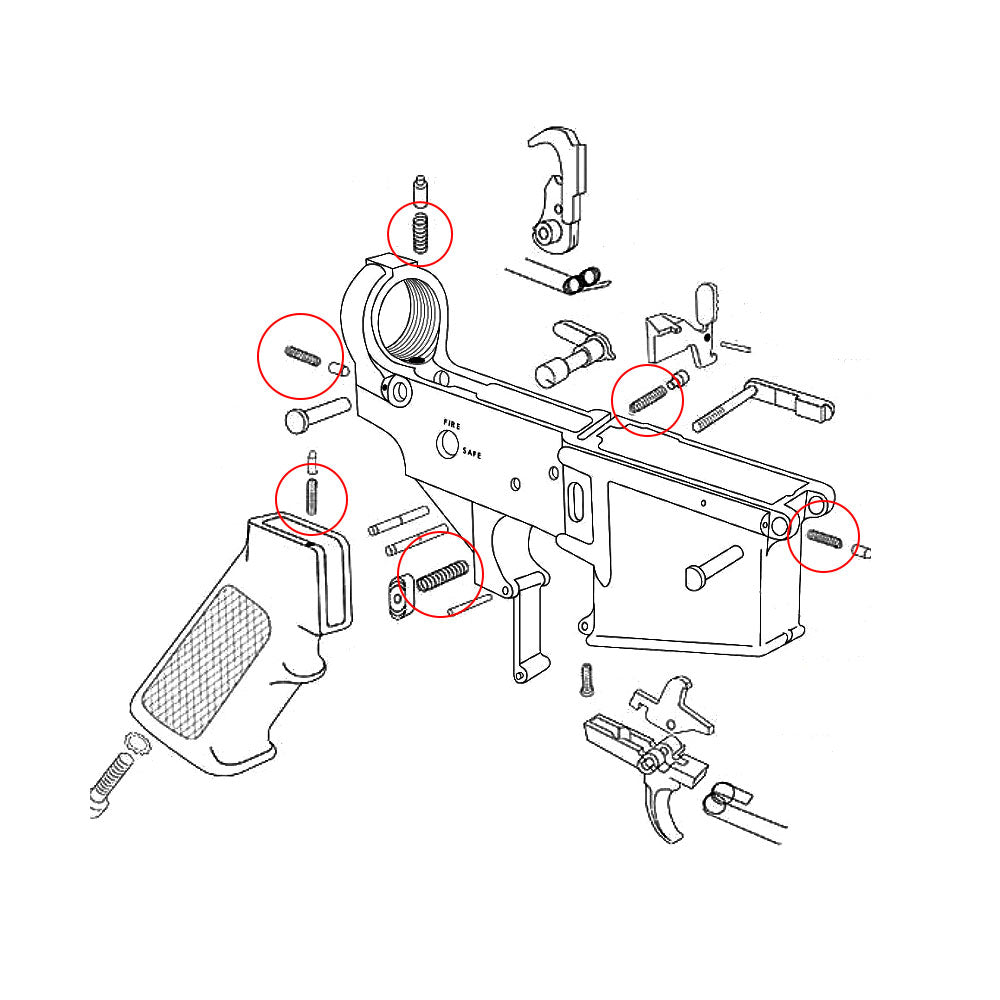 FIRE
SAFE