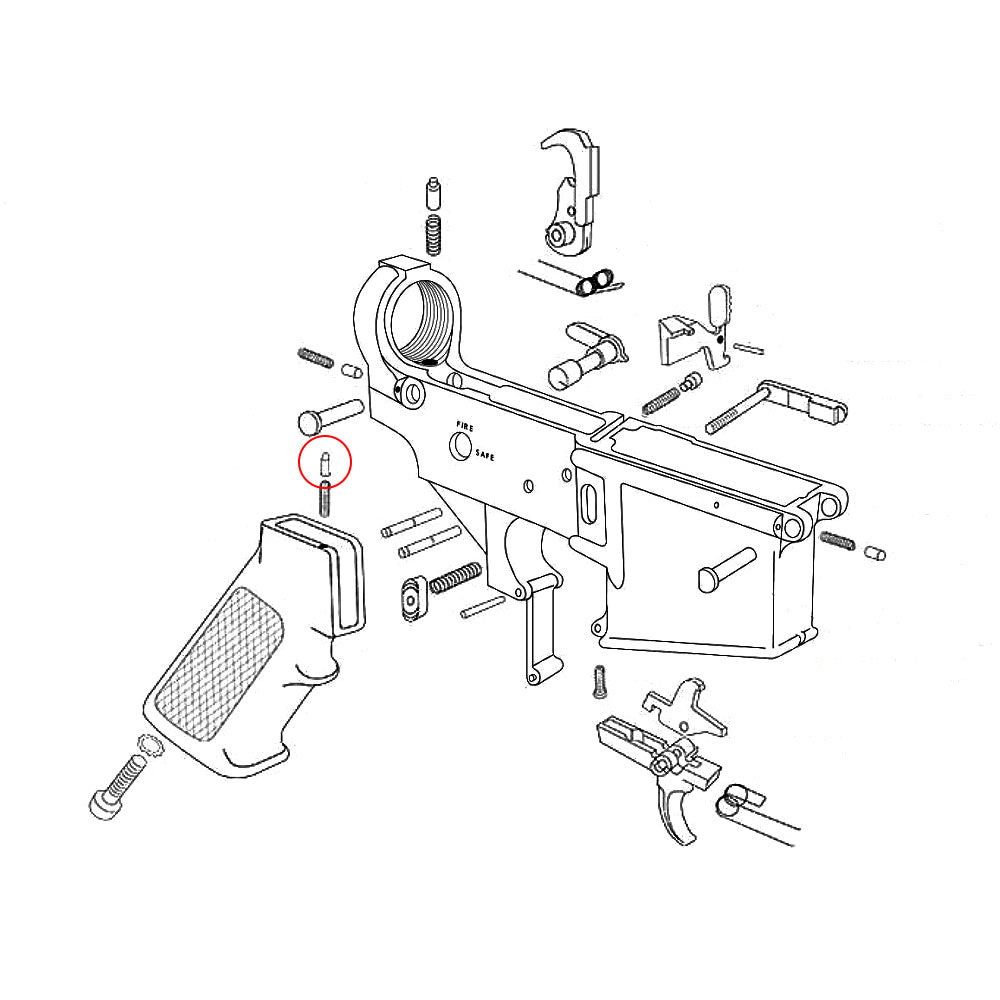 FIRE
SAFE