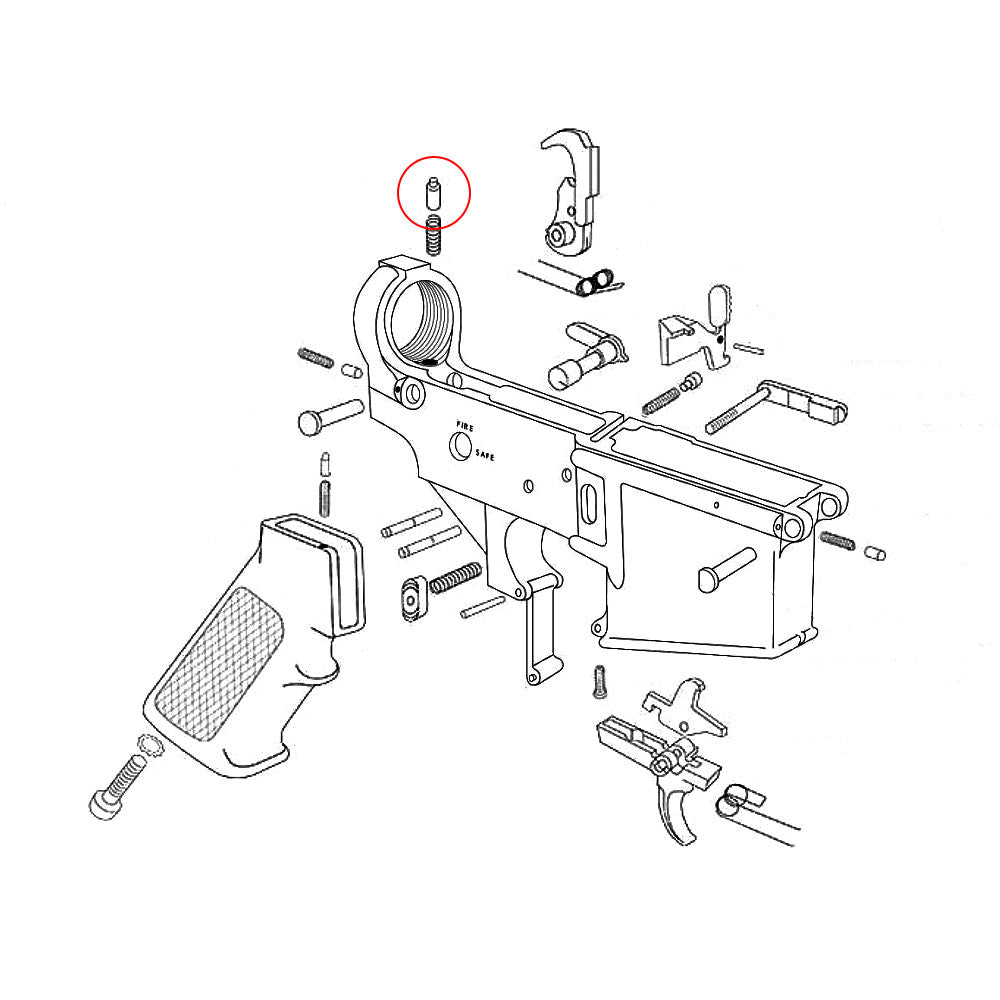 FIRE
SAFE