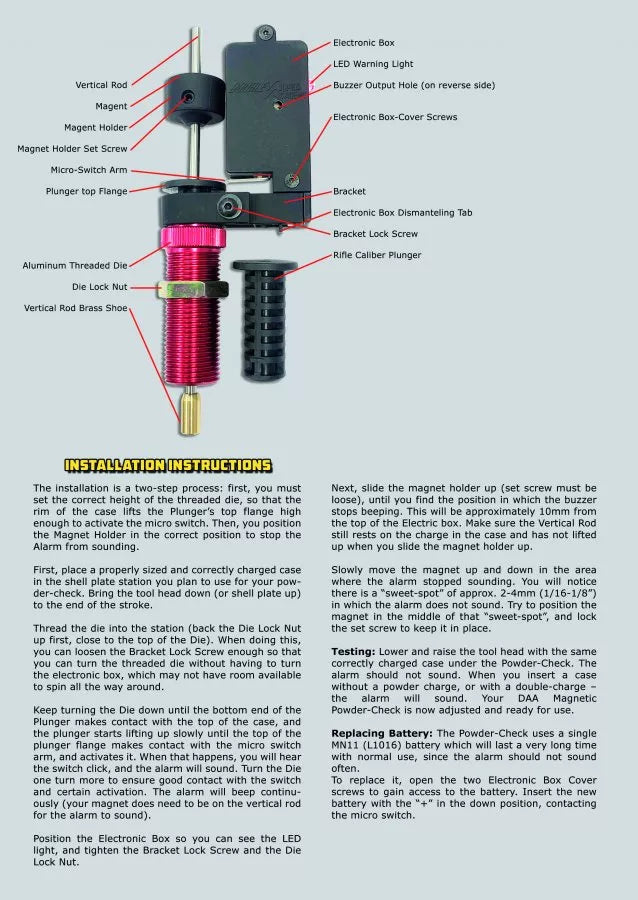 Vertical Rod
Magent
Magent Holder
Magnet Holder Set Screw
Micro-Switch Arm
Plunger top Flange
Aluminum Threaded Die
Die Lock Nut
Vertical Rod Brass Shoe

Electronic Box
LED Warning Light
Buzzer Output Hole (on reverse side)
Electronic Box-Cover Screws
Bracket
Electronic Box Dismanteling Tab
Bracket Lock Screw
Rifle Caliber Plunger

INSTALLATION INSTRUCTIONS

The installation is a two-step process: first, you must set the correct height of the threaded die, so that the rim of the case lifts the Plunger's top flange high enough to activate the micro switch. Then, you position the Magnet Holder in the correct position to stop the Alarm from sounding.

First, place a properly sized and correctly charged case in the shell plate station you plan to use for your powder-check. Bring the tool head down (or shell plate up) to the end of the stroke.

Thread the die into the station (back the Die Lock Nut up first, close to the top of the Die). When doing this, you can loosen the Bracket Lock Screw enough so that you can turn the threaded die without having to turn the electronic box, which may not have room available to spin all the way around.

Keep turning the Die down until the bottom end of the Plunger makes contact with the top of the case, and the plunger starts lifting up slowly until the top of the plunger flange makes contact with the micro switch arm, and activates it. When that happens, you will hear the switch click, and the alarm will sound. Turn the Die one turn more to ensure good contact with the switch and certain activation. The alarm will beep continuously (your magnet does need to be on the vertical rod for the alarm to sound).

Position the Electronic Box so you can see the LED light, and tighten the Bracket Lock Screw and the Die Lock Nut.

Next, slide the magnet holder up (set screw must be loose), until you find the position in which the buzzer stops beeping. This will be approximately 10mm from the top of the Electric box. Make sure the Vertical Rod still rests on the charge in the case and has not lifted up when you slide the magnet holder up.

Slowly move the magnet up and down in the area where the alarm stopped sounding. You will notice there is a "sweet-spot" of approx. 2-4mm (1/16-1/8") in which the alarm does not sound. Try to position the magnet in the middle of that "sweet-spot", and lock the set screw to keep it in place.

Testing: Lower and raise the tool head with the same correctly charged case under the Powder-Check. The alarm should not sound. When you insert a case without a powder charge, or with a double-charge – the alarm will sound. Your DAA Magnetic Powder-Check is now adjusted and ready for use.

Replacing Battery: The Powder-Check uses a single MN11 (L1016) battery which will last a very long time with normal use, since the alarm should not sound often.
To replace it, open the two Electronic Box Cover screws to gain access to the battery. Insert the new battery with the "+" in the down position, contacting the micro switch.