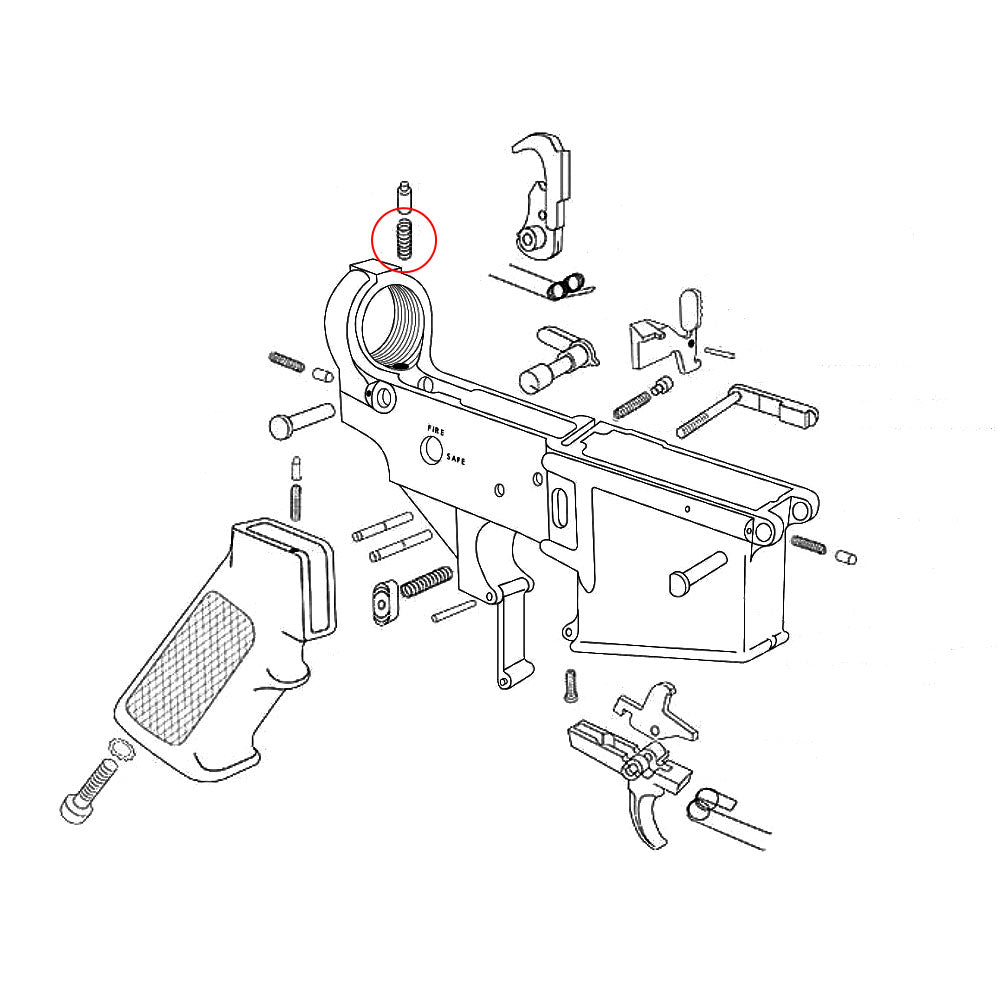 FIRE
SAFE