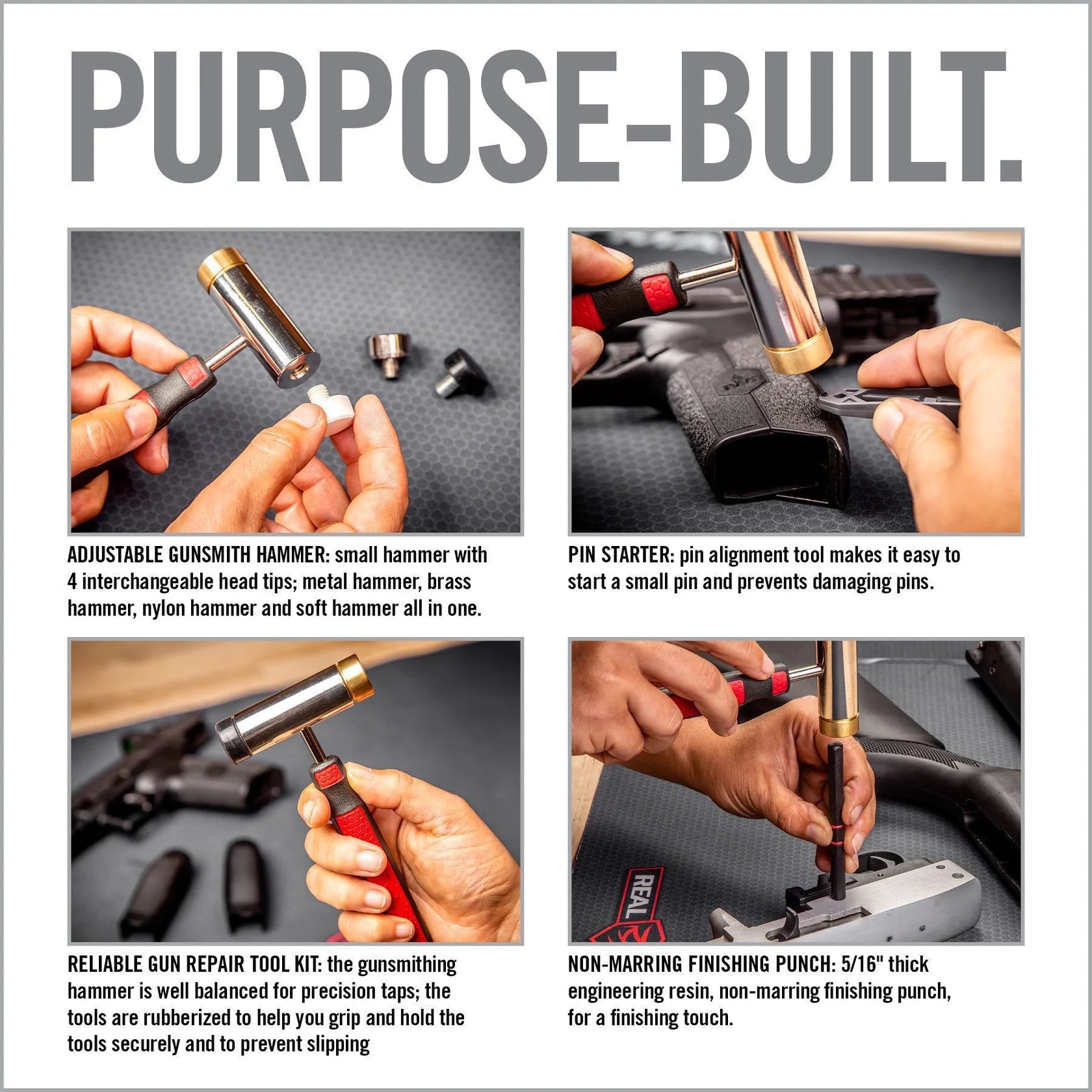 PURPOSE-BUILT.

ADJUSTABLE GUNSMITH HAMMER: small hammer with 4 interchangeable head tips; metal hammer, brass hammer, nylon hammer and soft hammer all in one.

PIN STARTER: pin alignment tool makes it easy to start a small pin and prevents damaging pins.

RELIABLE GUN REPAIR TOOL KIT: the gunsmithing hammer is well balanced for precision taps; the tools are rubberized to help you grip and hold the tools securely and to prevent slipping

REAL

NON-MARRING FINISHING PUNCH: 5/16" thick engineering resin, non-marring finishing punch, for a finishing touch.