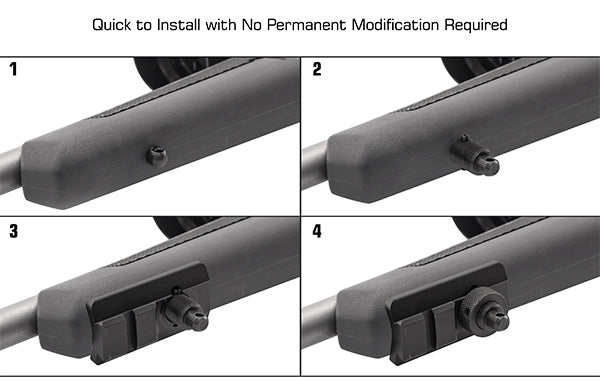 Quick to Install with No Permanent Modification Required

1

2

3

4