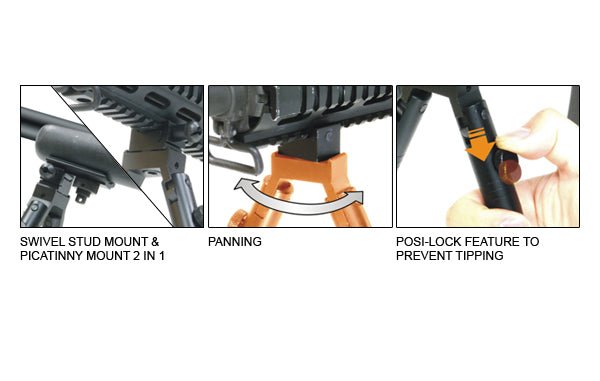 SWIVEL STUD MOUNT & PICATINNY MOUNT 2 IN 1

PANNING

POSI-LOCK FEATURE TO PREVENT TIPPING