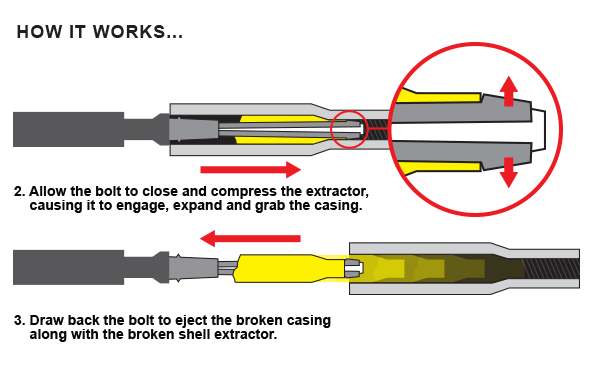 HOW IT WORKS...

2. Allow the bolt to close and compress the extractor, causing it to engage, expand and grab the casing.

3. Draw back the bolt to eject the broken casing along with the broken shell extractor.