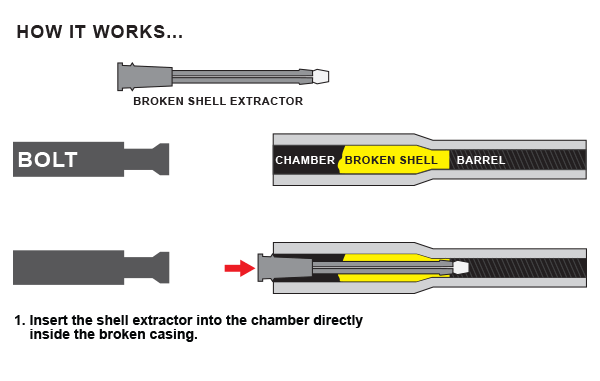 HOW IT WORKS...

BROKEN SHELL EXTRACTOR

BOLT

CHAMBER BROKEN SHELL BARREL

1. Insert the shell extractor into the chamber directly inside the broken casing.