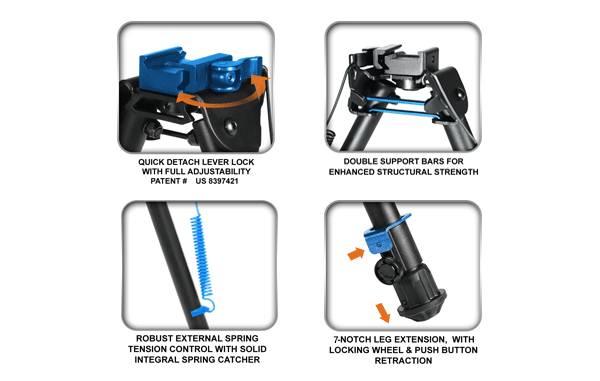 QUICK DETACH LEVER LOCK WITH FULL ADJUSTABILITY PATENT # US 8397421

DOUBLE SUPPORT BARS FOR ENHANCED STRUCTURAL STRENGTH

ROBUST EXTERNAL SPRING TENSION CONTROL WITH SOLID INTEGRAL SPRING CATCHER

7-NOTCH LEG EXTENSION, WITH LOCKING WHEEL & PUSH BUTTON RETRACTION