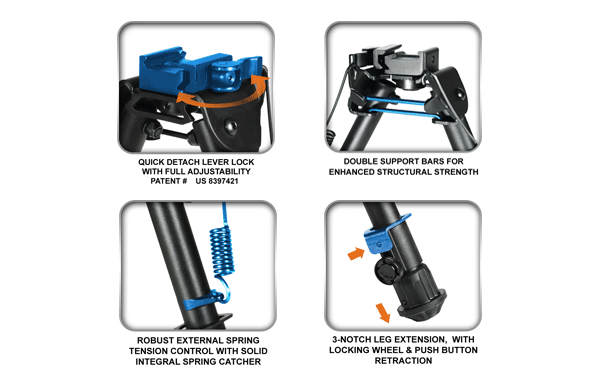 QUICK DETACH LEVER LOCK WITH FULL ADJUSTABILITY
PATENT # US 8397421

DOUBLE SUPPORT BARS FOR ENHANCED STRUCTURAL STRENGTH

ROBUST EXTERNAL SPRING TENSION CONTROL WITH SOLID INTEGRAL SPRING CATCHER

3-NOTCH LEG EXTENSION, WITH LOCKING WHEEL & PUSH BUTTON RETRACTION