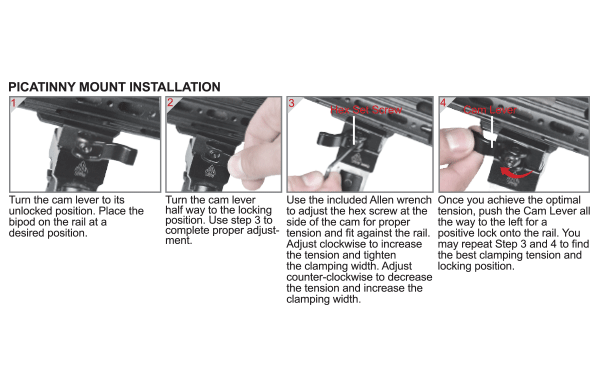 PICATINNY MOUNT INSTALLATION

1

Turn the cam lever to its unlocked position. Place the bipod on the rail at a desired position.

2

Turn the cam lever half way to the locking position. Use step 3 to complete proper adjustment.

3

Hex Set Screw

Use the included Allen wrench to adjust the hex screw at the side of the cam for proper tension and fit against the rail. Adjust clockwise to increase the tension and tighten the clamping width. Adjust counter-clockwise to decrease the tension and increase the clamping width.

4

Cam Lever

Once you achieve the optimal tension, push the Cam Lever all the way to the left for a positive lock onto the rail. You may repeat Step 3 and 4 to find the best clamping tension and locking position.