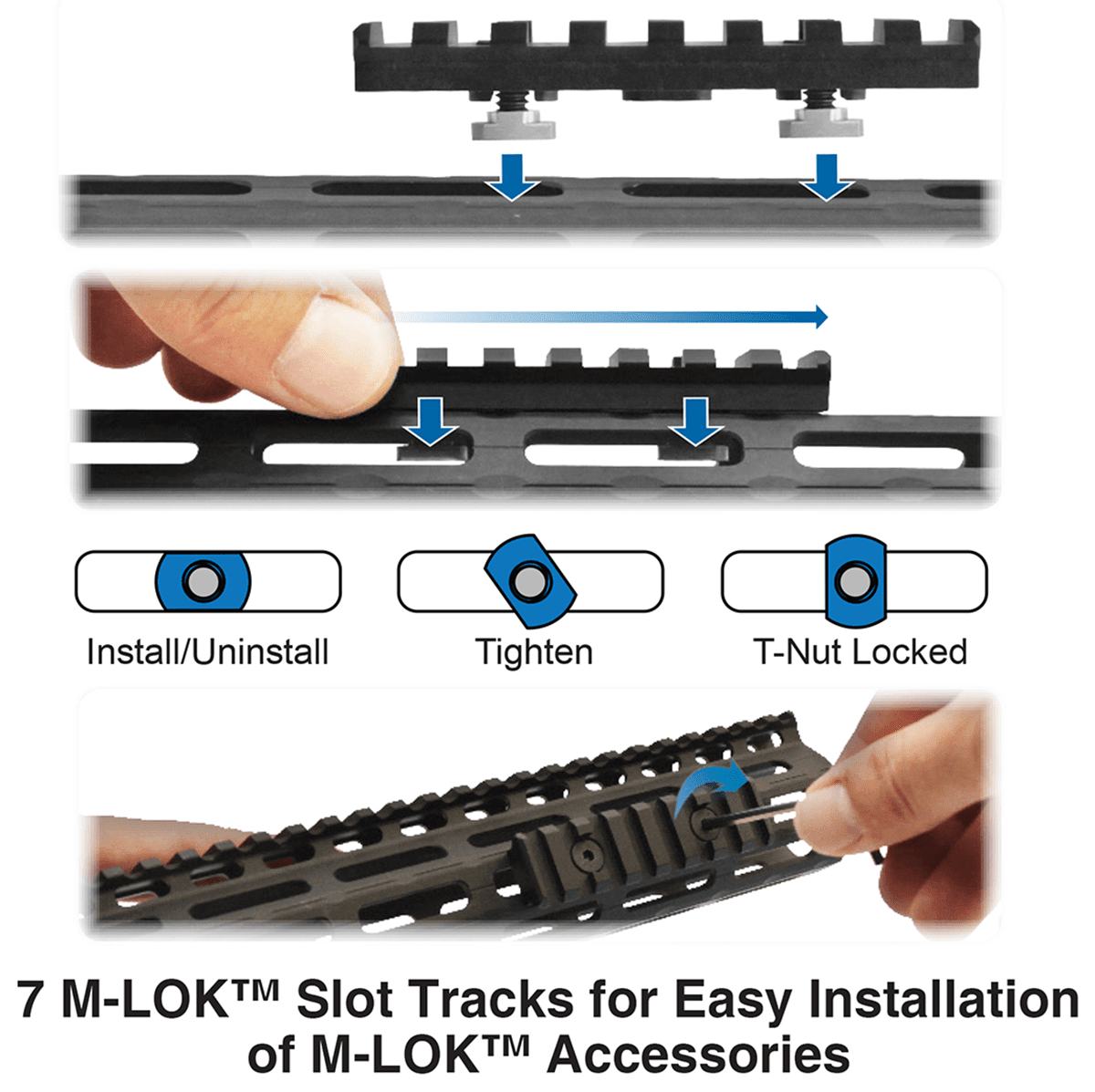 Install/Uninstall

Tighten

T-Nut Locked

7 M-LOK™ Slot Tracks for Easy Installation of M-LOK™ Accessories