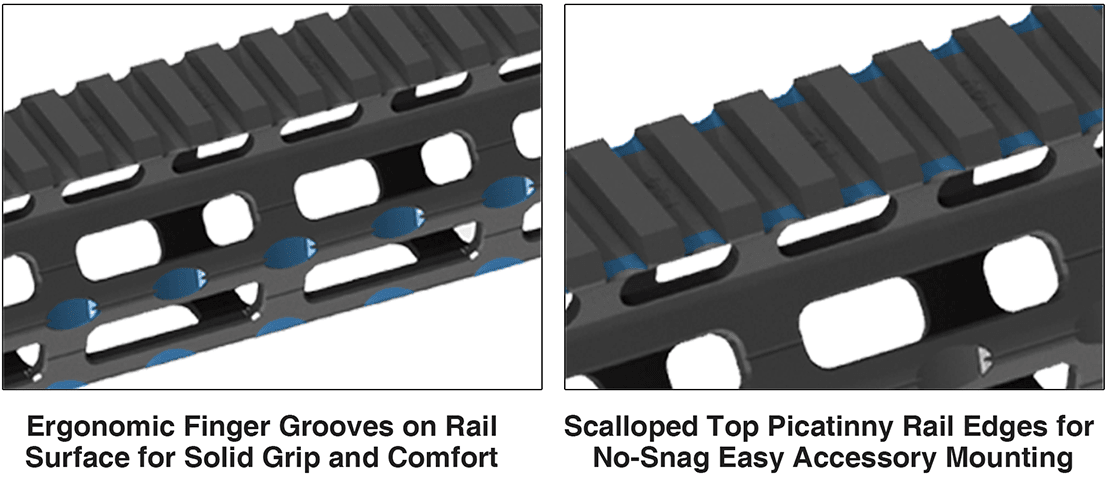 Ergonomic Finger Grooves on Rail Surface for Solid Grip and Comfort

Scalloped Top Picatinny Rail Edges for No-Snag Easy Accessory Mounting