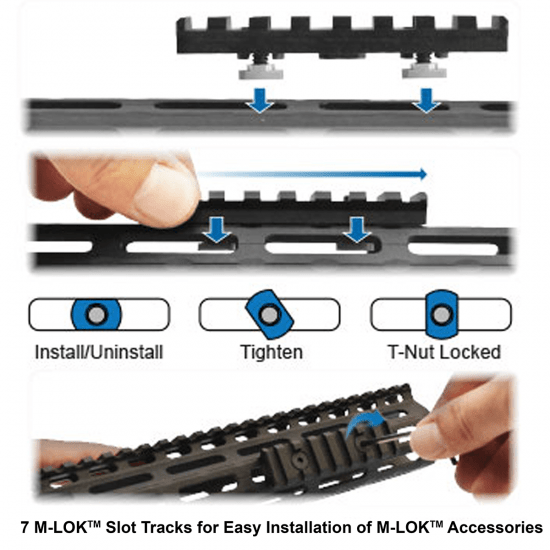 Install/Uninstall

Tighten

T-Nut Locked

7 M-LOK™ Slot Tracks for Easy Installation of M-LOK™ Accessories