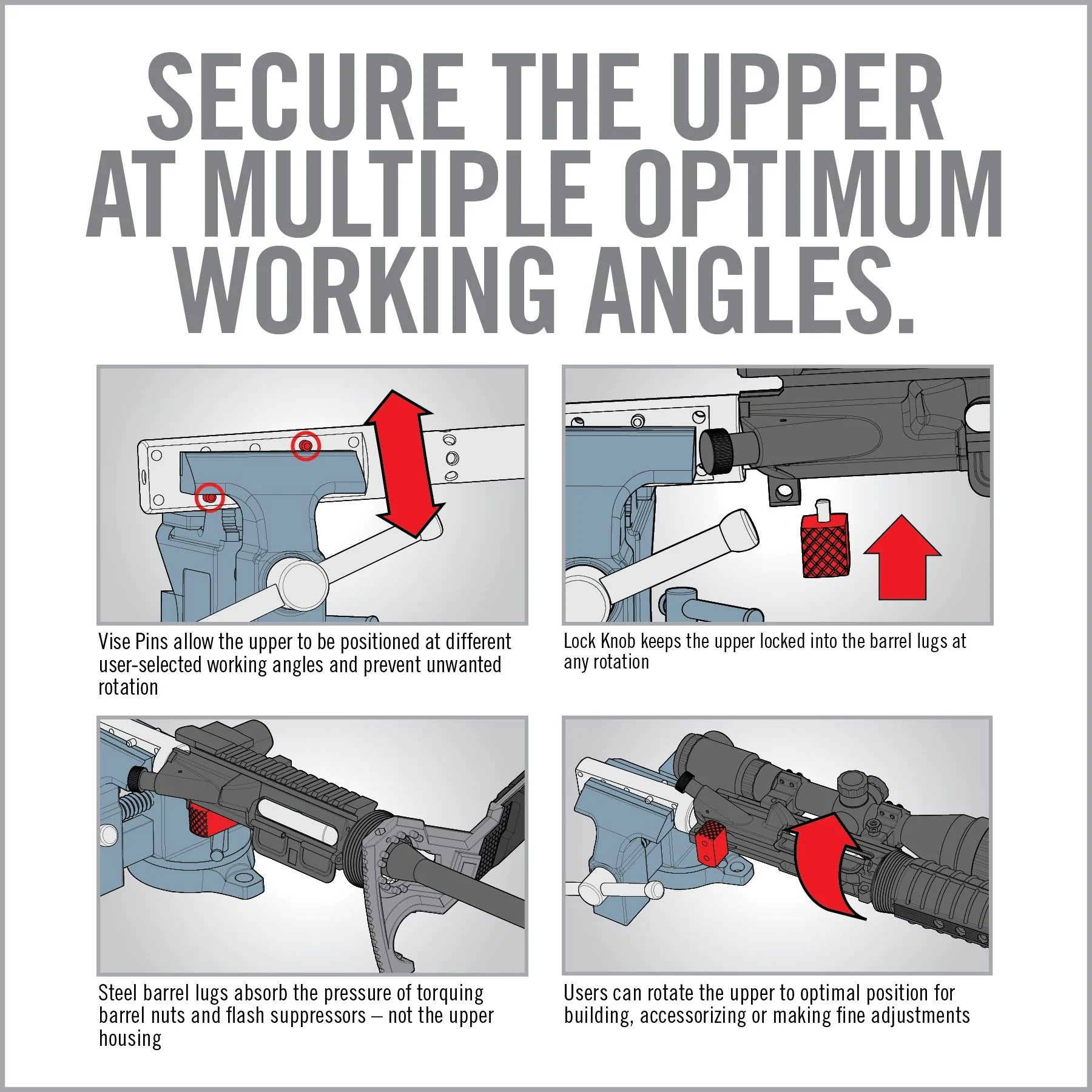 SECURE THE UPPER AT MULTIPLE OPTIMUM WORKING ANGLES.

Vise Pins allow the upper to be positioned at different user-selected working angles and prevent unwanted rotation

Lock Knob keeps the upper locked into the barrel lugs at any rotation

Steel barrel lugs absorb the pressure of torquing barrel nuts and flash suppressors – not the upper housing

Users can rotate the upper to optimal position for building, accessorizing or making fine adjustments