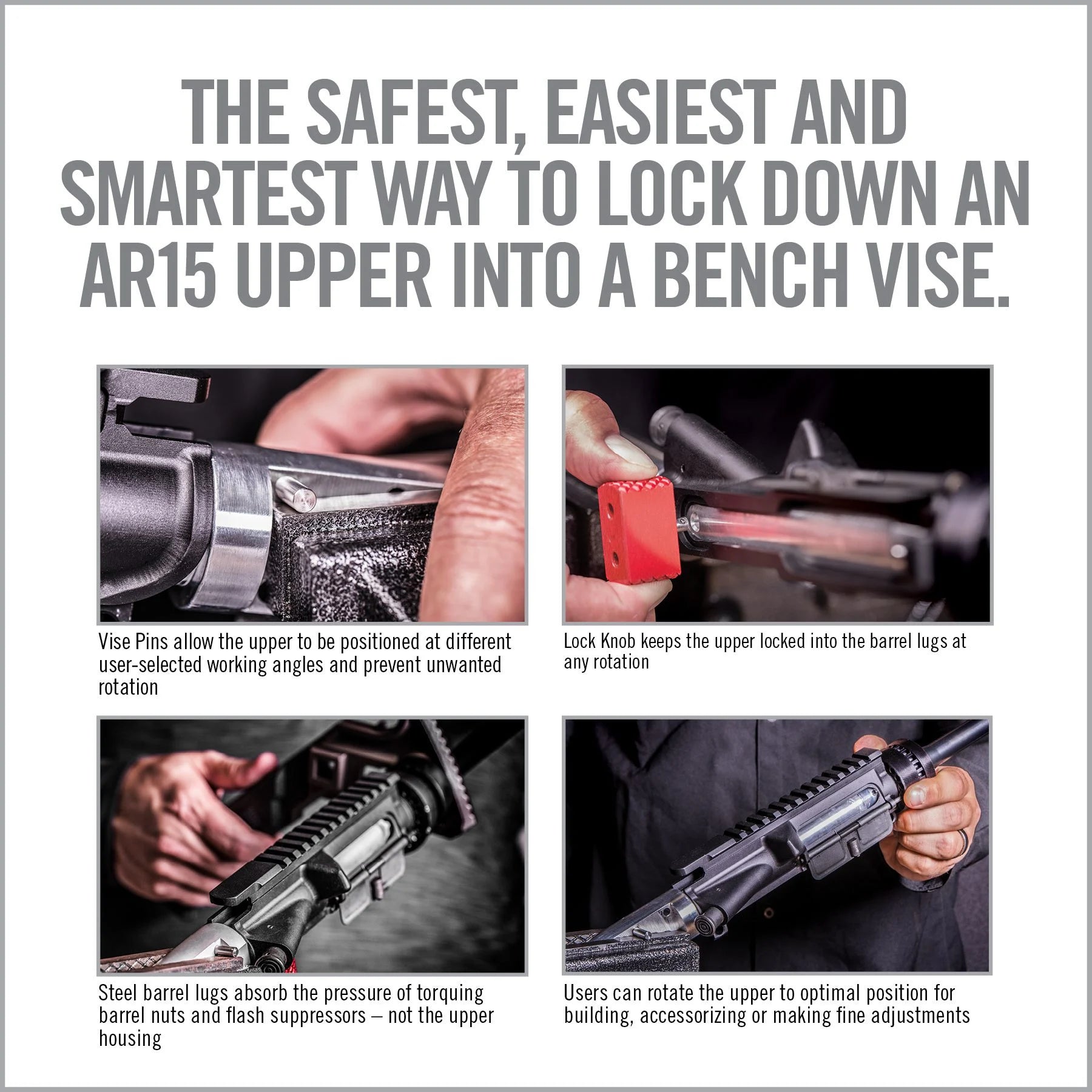 THE SAFEST, EASIEST AND SMARTEST WAY TO LOCK DOWN AN AR15 UPPER INTO A BENCH VISE.

Vise Pins allow the upper to be positioned at different user-selected working angles and prevent unwanted rotation

Lock Knob keeps the upper locked into the barrel lugs at any rotation

Steel barrel lugs absorb the pressure of torquing barrel nuts and flash suppressors – not the upper housing

Users can rotate the upper to optimal position for building, accessorizing or making fine adjustments