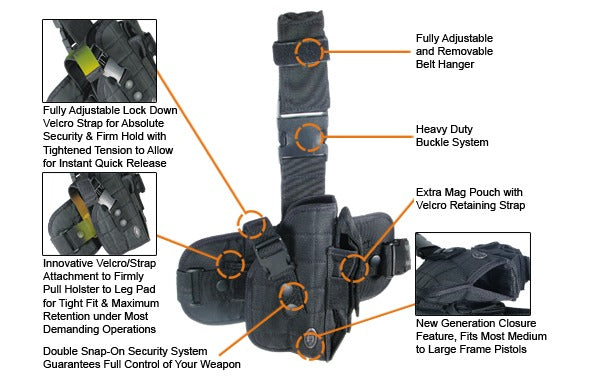 Fully Adjustable Lock Down Velcro Strap for Absolute Security & Firm Hold with Tightened Tension to Allow for Instant Quick Release

Innovative Velcro/Strap Attachment to Firmly Pull Holster to Leg Pad for Tight Fit & Maximum Retention under Most Demanding Operations

Double Snap-On Security System Guarantees Full Control of Your Weapon

Fully Adjustable and Removable Belt Hanger

Heavy Duty Buckle System

Extra Mag Pouch with Velcro Retaining Strap

New Generation Closure Feature, Fits Most Medium to Large Frame Pistols