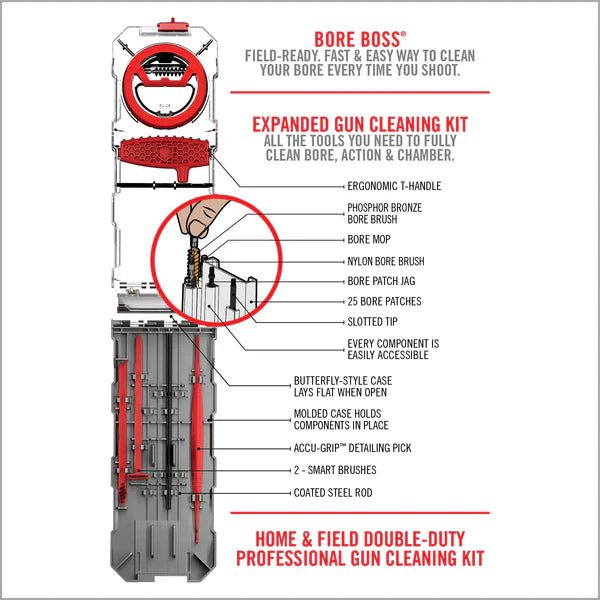 BORE BOSS®
FIELD-READY. FAST & EASY WAY TO CLEAN YOUR BORE EVERY TIME YOU SHOOT.

EXPANDED GUN CLEANING KIT
ALL THE TOOLS YOU NEED TO FULLY CLEAN BORE, ACTION & CHAMBER.

ERGONOMIC T-HANDLE

PHOSPHOR BRONZE BORE BRUSH

BORE MOP

NYLON BORE BRUSH

BORE PATCH JAG

25 BORE PATCHES

SLOTTED TIP

EVERY COMPONENT IS EASILY ACCESSIBLE

BUTTERFLY-STYLE CASE LAYS FLAT WHEN OPEN

MOLDED CASE HOLDS COMPONENTS IN PLACE

ACCU-GRIP™ DETAILING PICK

2 - SMART BRUSHES

COATED STEEL ROD

HOME & FIELD DOUBLE-DUTY PROFESSIONAL GUN CLEANING KIT